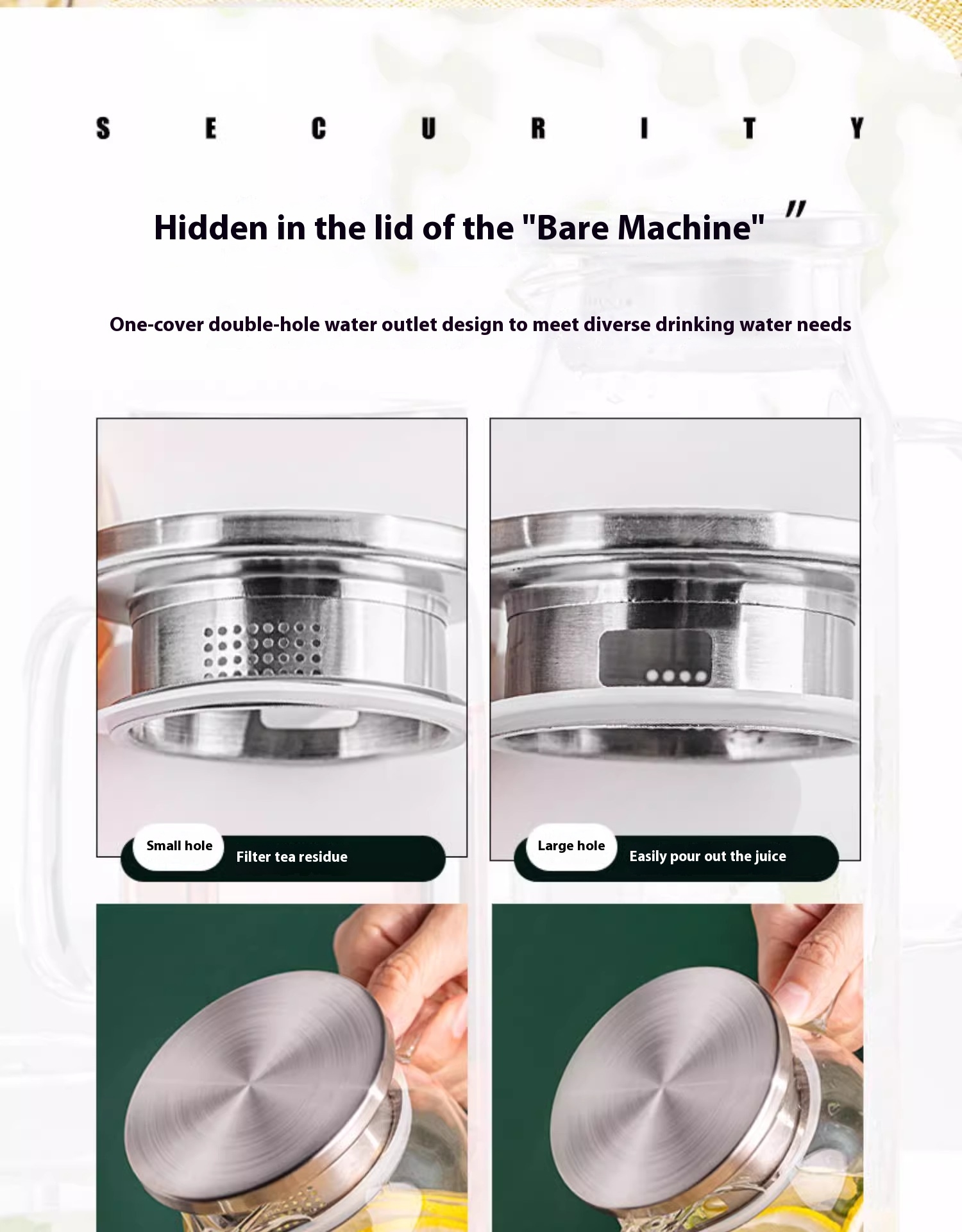 S E C U R I T Y

Hidden in the lid of the "Bare Machine" "

One-cover double-hole water outlet design to meet diverse drinking water needs

Small hole Filter tea residue

Large hole Easily pour out the juice